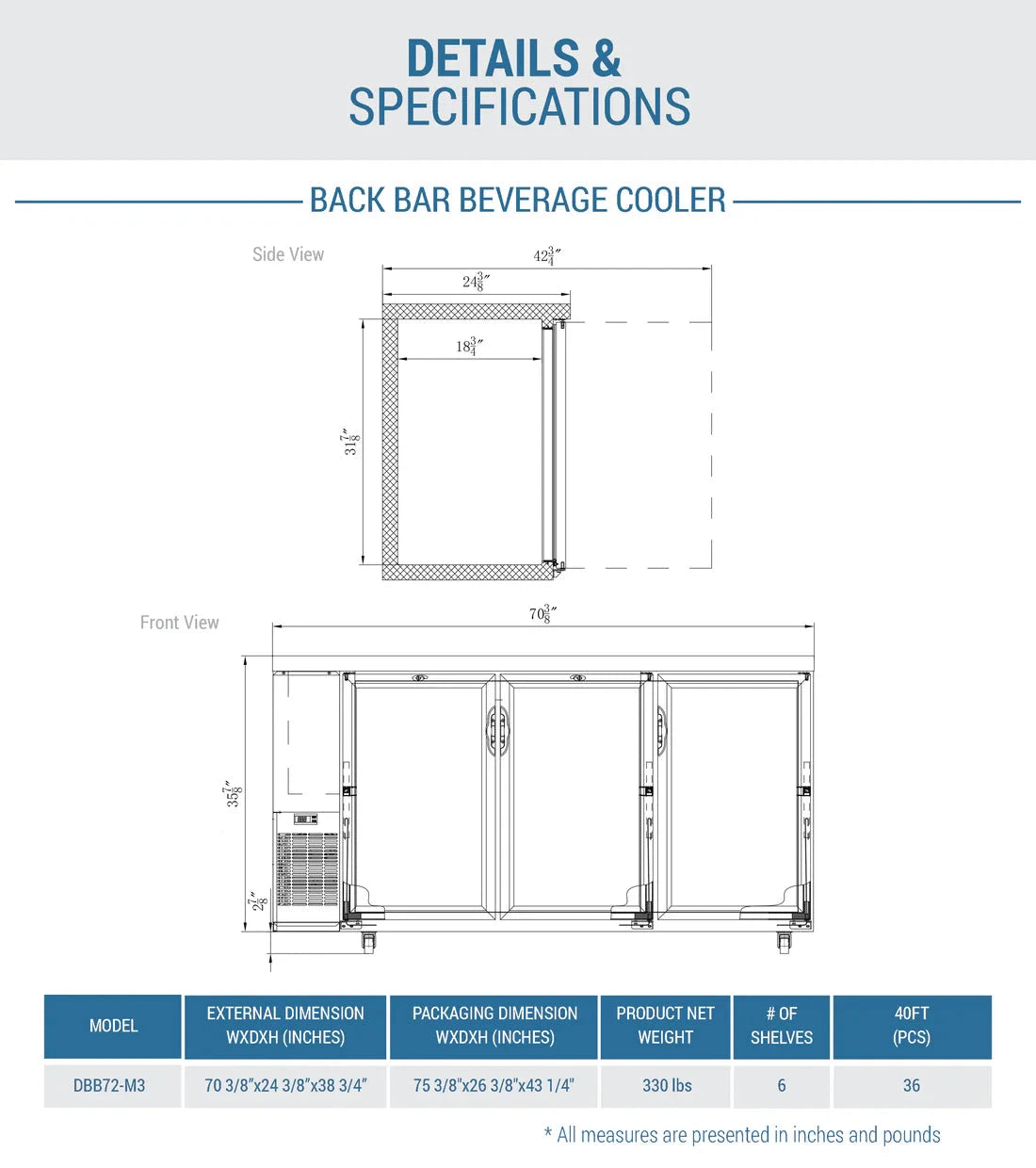 DETAILS &
SPECIFICATIONS

BACK BAR BEVERAGE COOLER

Side View

$42\frac{3}{4}''$

$24\frac{3}{8}''$

$18\frac{3}{4}''$

$31\frac{7}{8}''$

Front View

$70\frac{3}{8}''$

$35\frac{7}{8}''$

$2\frac{7}{8}''$

| MODEL | EXTERNAL DIMENSION WXDXH (INCHES) | PACKAGING DIMENSION WXDXH (INCHES) | PRODUCT NET WEIGHT | # OF SHELVES | 40FT (PCS) |
|---|---|---|---|---|---|
| DBB72-M3 | 70 3/8"x24 3/8"x38 3/4" | 75 3/8"x26 3/8"x43 1/4" | 330 lbs | 6 | 36 |

* All measures are presented in inches and pounds