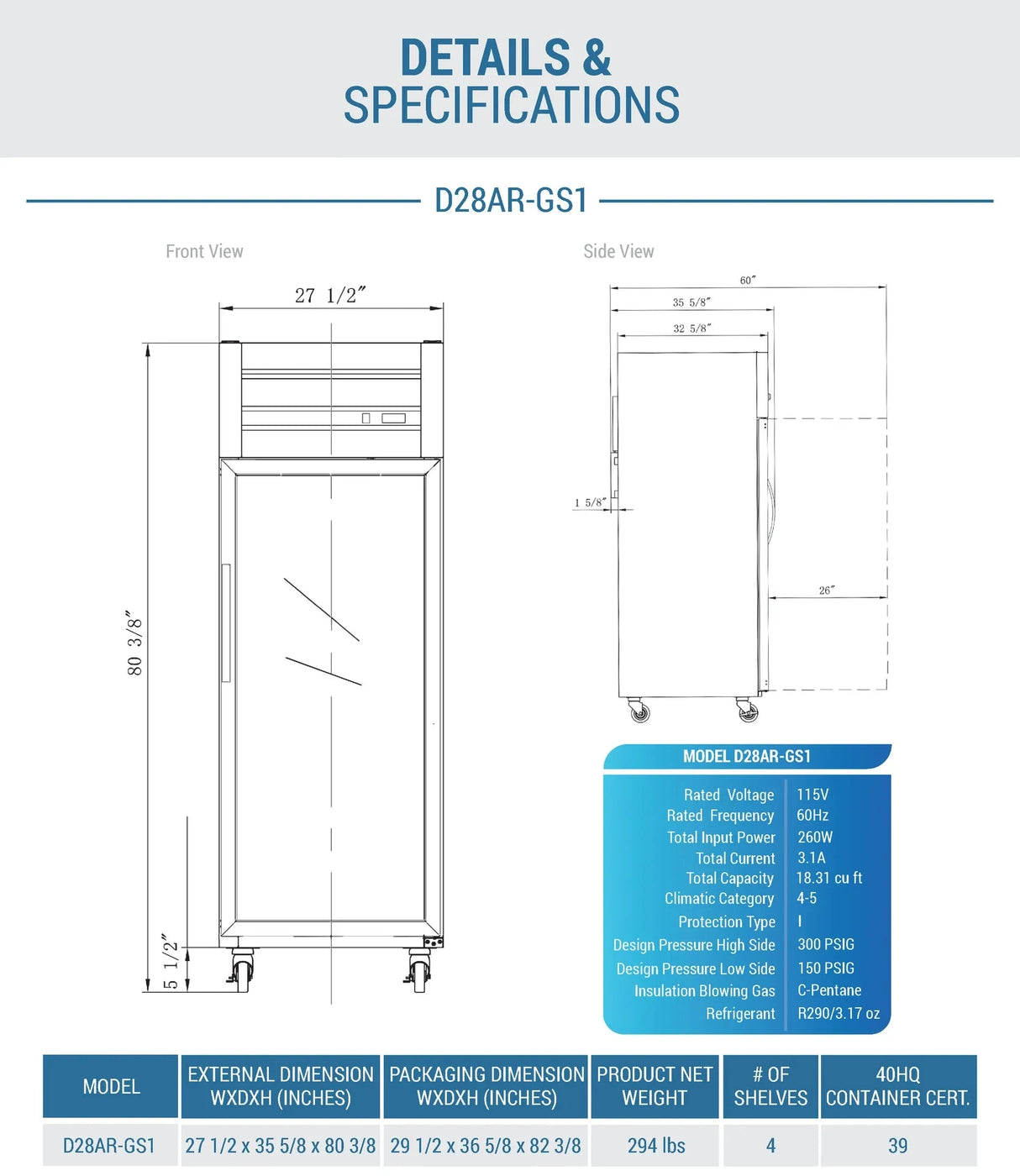 DETAILS &
SPECIFICATIONS

D28AR-GS1

Front View

27 1/2″

80 3/8″

5 1/2″

Side View

60″

35 5/8″

32 5/8″

1 5/8″

26″

MODEL D28AR-GS1

| Rated Voltage | 115V |
|---|---|
| Rated Frequency | 60Hz |
| Total Input Power | 260W |
| Total Current | 3.1A |
| Total Capacity | 18.31 cu ft |
| Climatic Category | 4-5 |
| Protection Type | I |
| Design Pressure High Side | 300 PSIG |
| Design Pressure Low Side | 150 PSIG |
| Insulation Blowing Gas | C-Pentane |
| Refrigerant | R290/3.17 oz |

| MODEL | EXTERNAL DIMENSION WXDXH (INCHES) | PACKAGING DIMENSION WXDXH (INCHES) | PRODUCT NET WEIGHT | # OF SHELVES | 40HQ CONTAINER CERT. |
|---|---|---|---|---|---|
| D28AR-GS1 | 27 1/2 x 35 5/8 x 80 3/8 | 29 1/2 x 36 5/8 x 82 3/8 | 294 lbs | 4 | 39 |